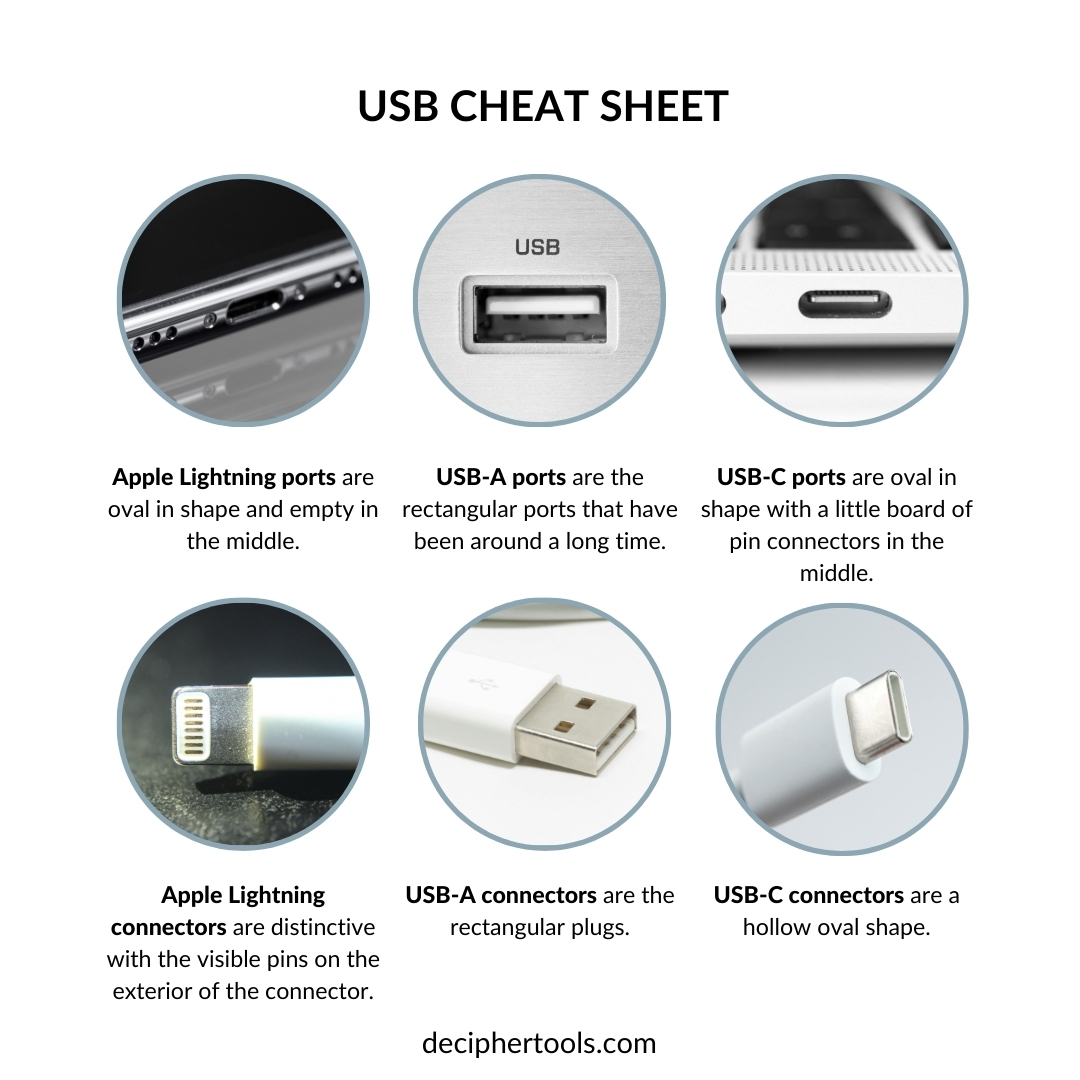 USB CHEAT SHEET

USB

Apple Lightning ports are oval in shape and empty in the middle.

USB-A ports are the rectangular ports that have been around a long time.

USB-C ports are oval in shape with a little board of pin connectors in the middle.

Apple Lightning connectors are distinctive with the visible pins on the exterior of the connector.

USB-A connectors are the rectangular plugs.

USB-C connectors are a hollow oval shape.

deciphertools.com